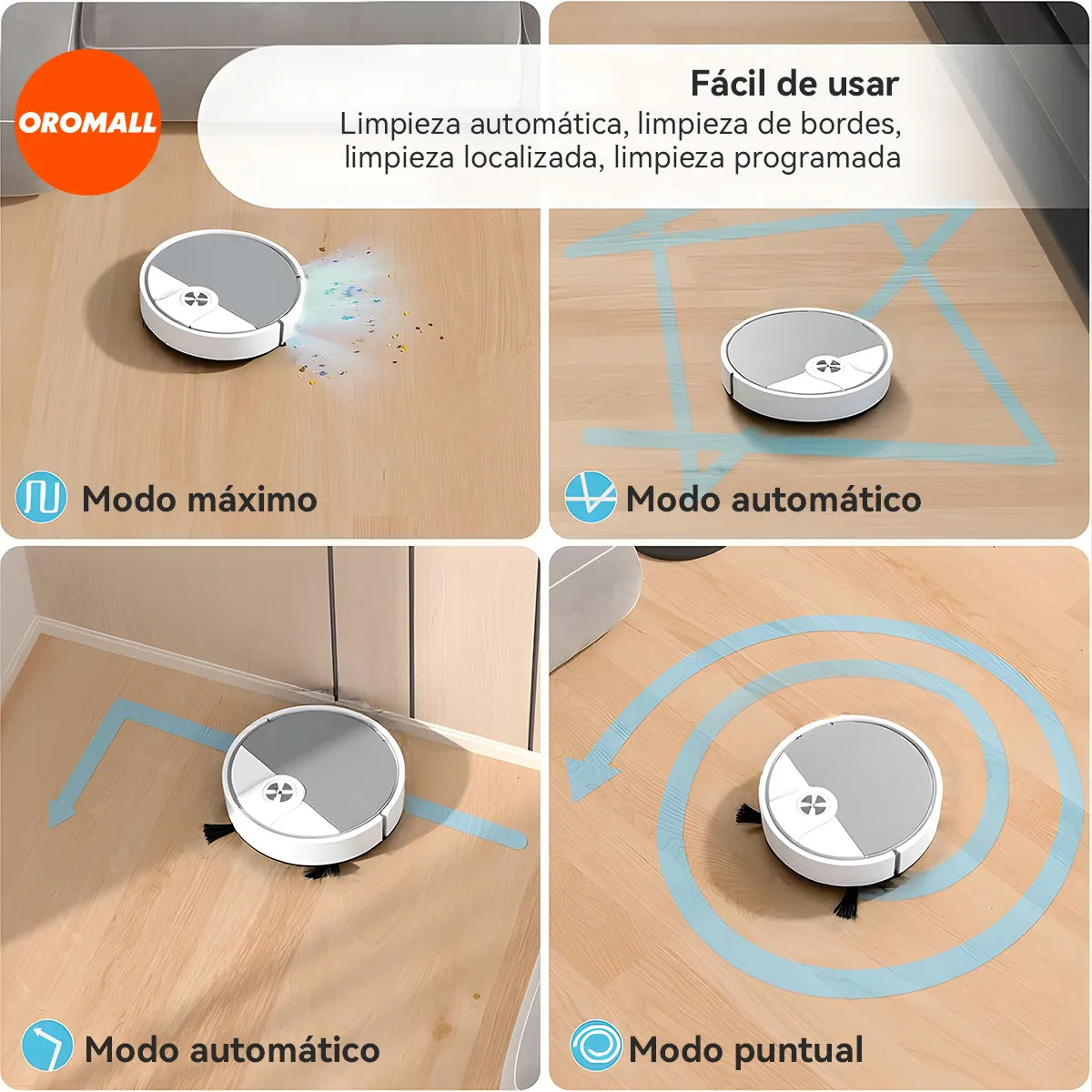 OROMALL

Fácil de usar
Limpieza automática, limpieza de bordes, limpieza localizada, limpieza programada

Modo máximo

Modo automático

Modo automático

Modo puntual